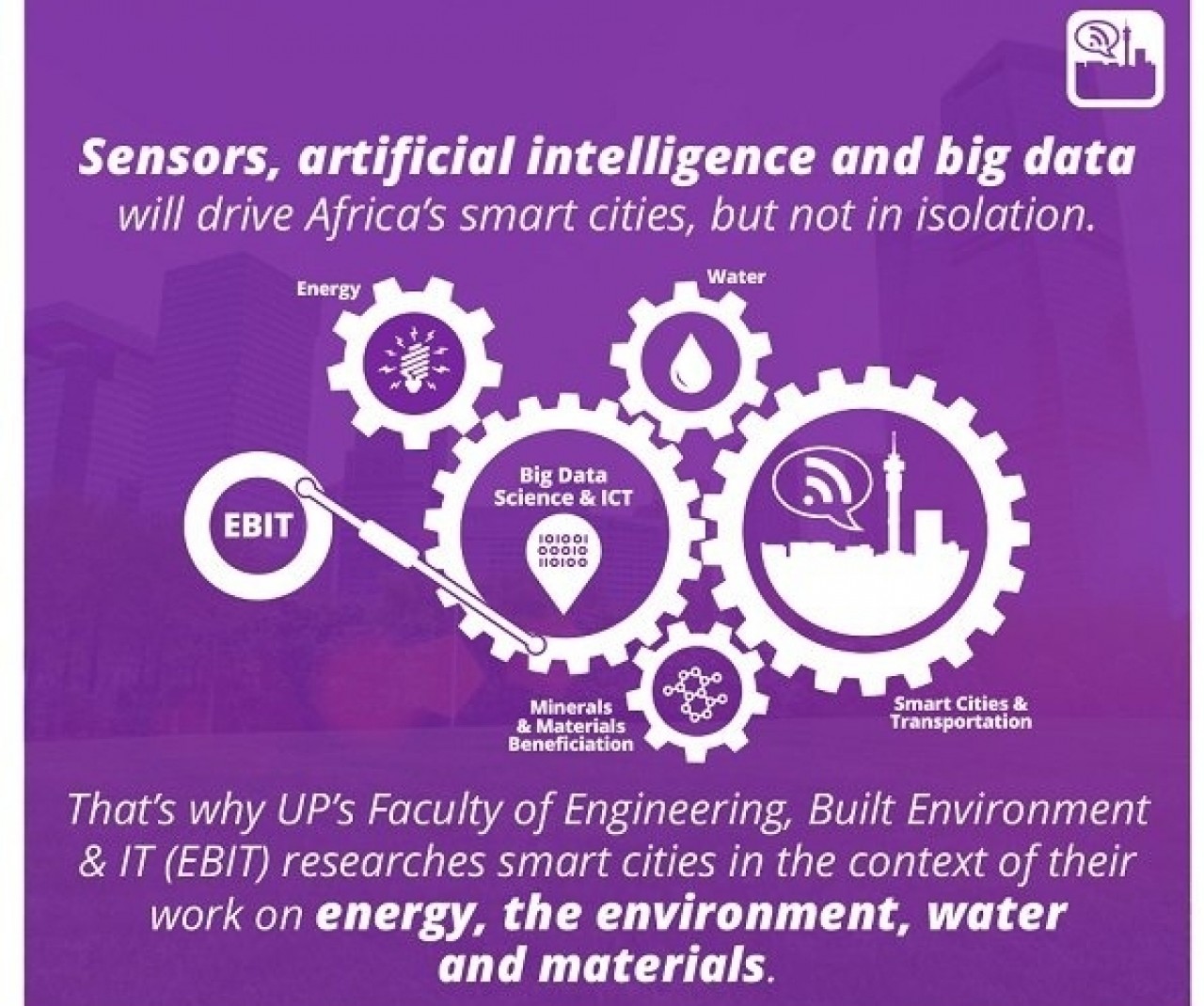 Sensors, artificial intelligence and big data will drive Africa's smart cities, but not in isolation.

Energy

Water

EBIT

Big Data Science & ICT

101001
00010
110100

Minerals & Materials Beneficiation

Smart Cities & Transportation

That's why UP's Faculty of Engineering, Built Environment & IT (EBIT) researches smart cities in the context of their work on energy, the environment, water and materials.